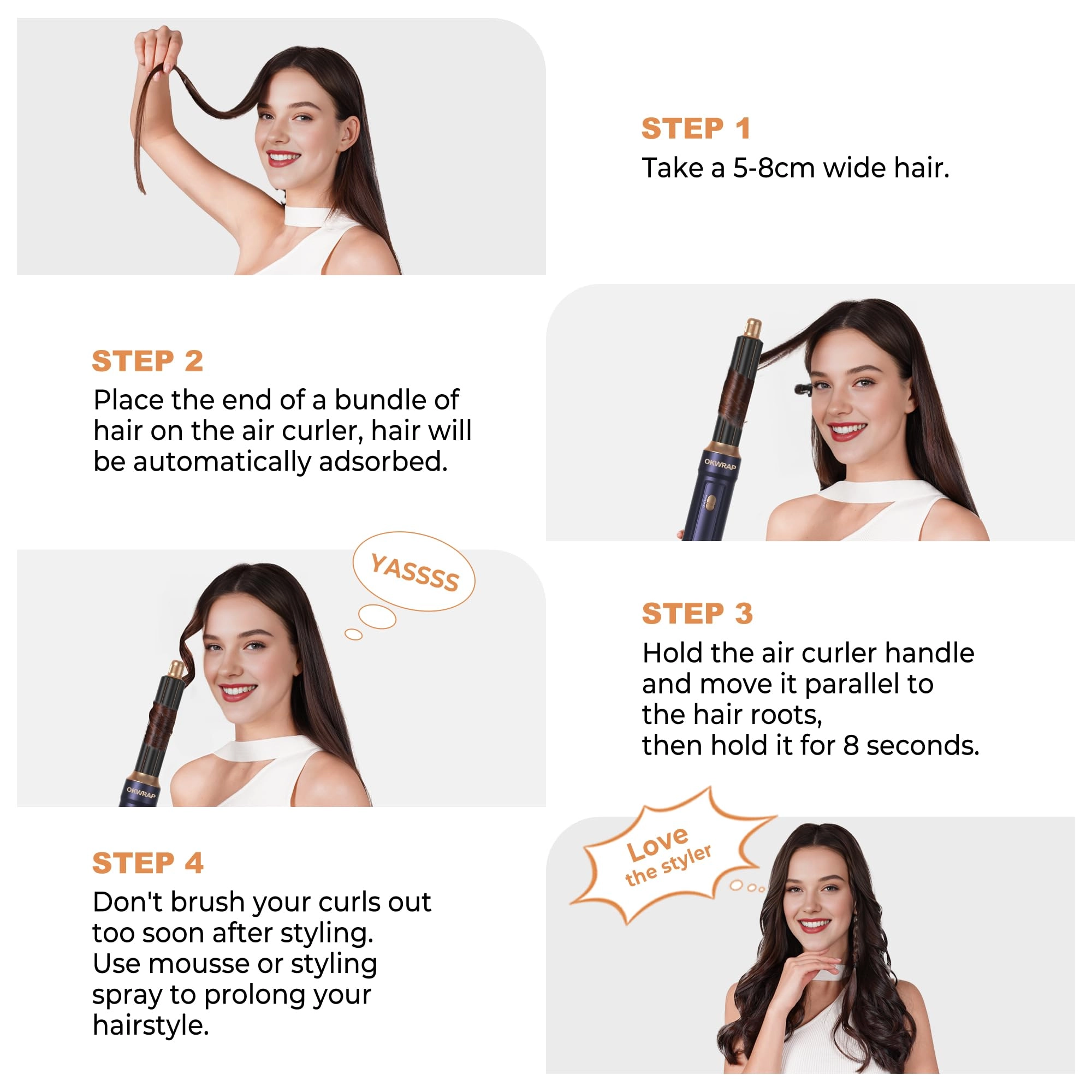 STEP 1
Take a 5-8cm wide hair.

STEP 2
Place the end of a bundle of hair on the air curler, hair will be automatically adsorbed.

OKWRAP

YASSSS

STEP 3
Hold the air curler handle and move it parallel to the hair roots,
then hold it for 8 seconds.

OKWRAP

STEP 4
Don't brush your curls out too soon after styling.
Use mousse or styling spray to prolong your hairstyle.

Love
the styler