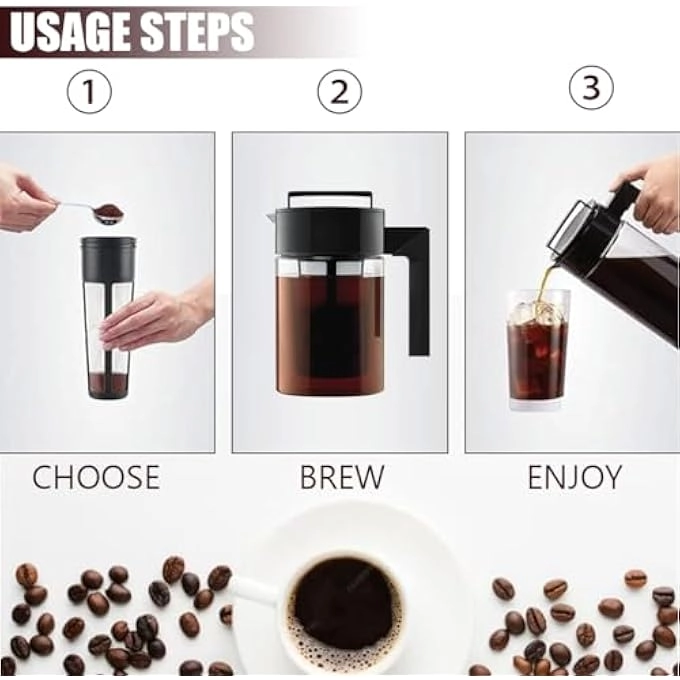 USAGE STEPS

1

2

3

CHOOSE

BREW

ENJOY