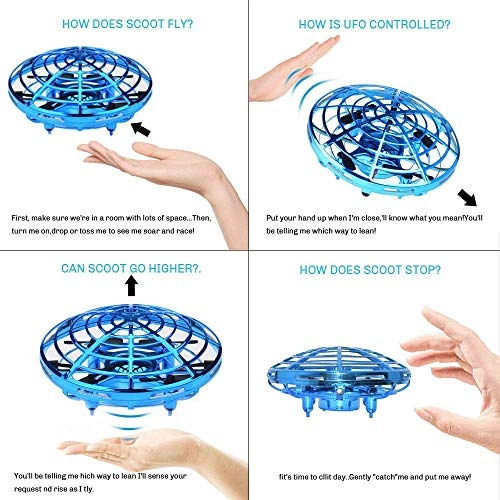 HOW DOES SCOOT FLY?

First, make sure we're in a room with lots of space...Then, turn me on,drop or toss me to see me soar and race!

HOW IS UFO CONTROLLED?

Put your hand up when I'm close,'ll know what you mean!You'll be telling me which way to lean!

CAN SCOOT GO HIGHER?.

You'll be telling me hich way to lean I'll sense your request nd rise as I tly.

HOW DOES SCOOT STOP?

fit's time to cllit day..Gently "catch"me and put me away!