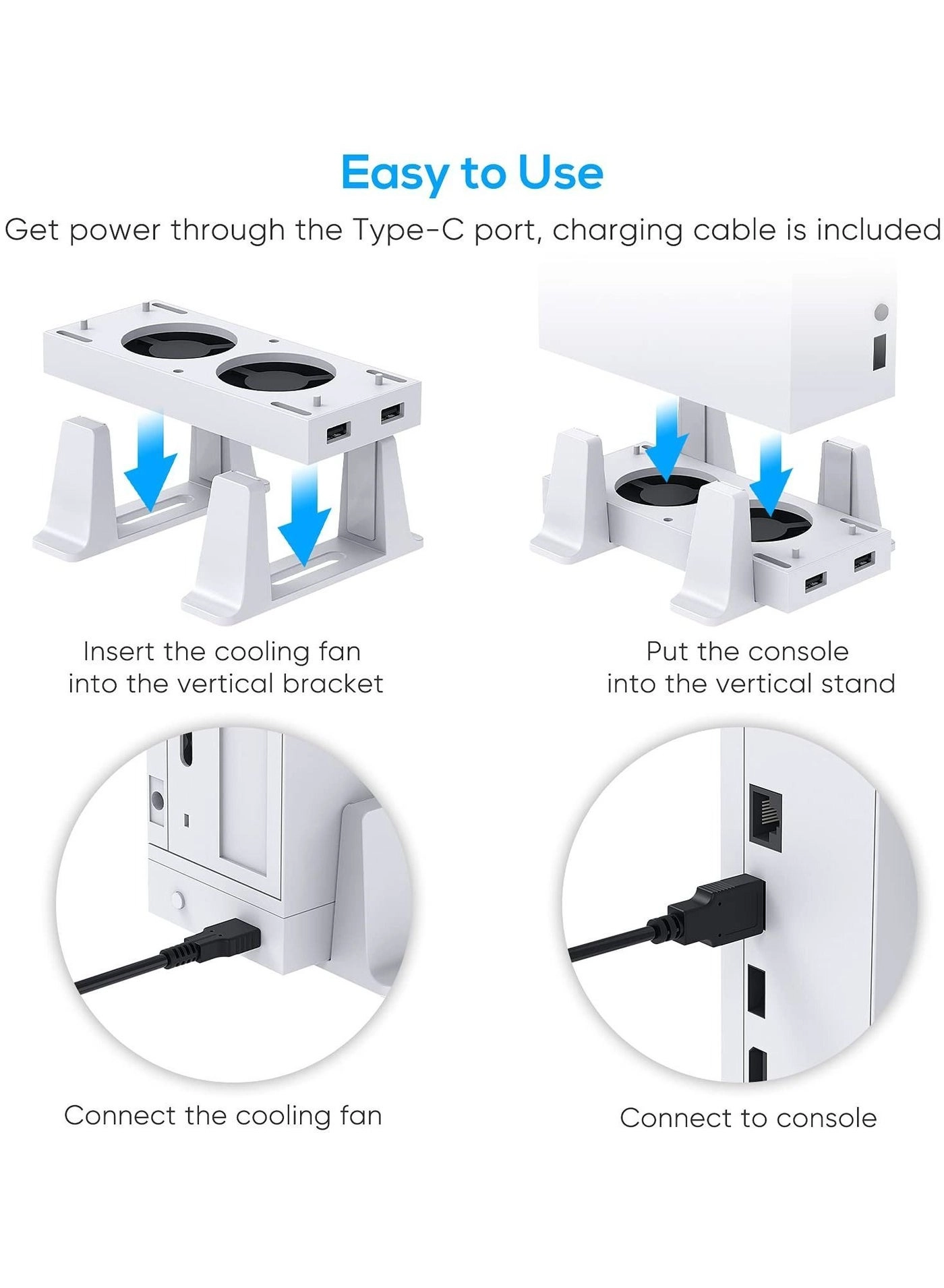 Easy to Use

Get power through the Type-C port, charging cable is included

Insert the cooling fan into the vertical bracket

Put the console into the vertical stand

Connect the cooling fan

Connect to console