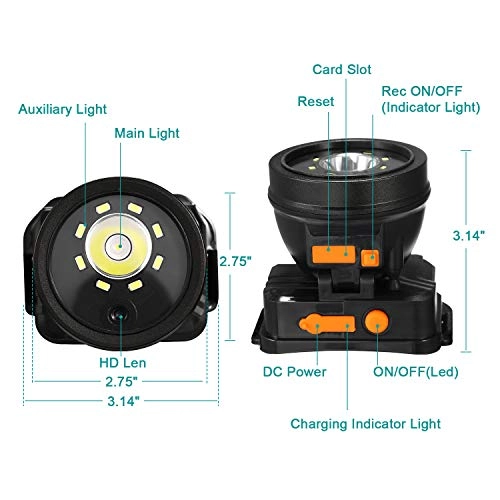 Auxiliary Light

Main Light

2.75"

HD Len

2.75"

3.14"

Card Slot

Reset

Rec ON/OFF
(Indicator Light)

3.14"

DC Power

ON/OFF(Led)

Charging Indicator Light