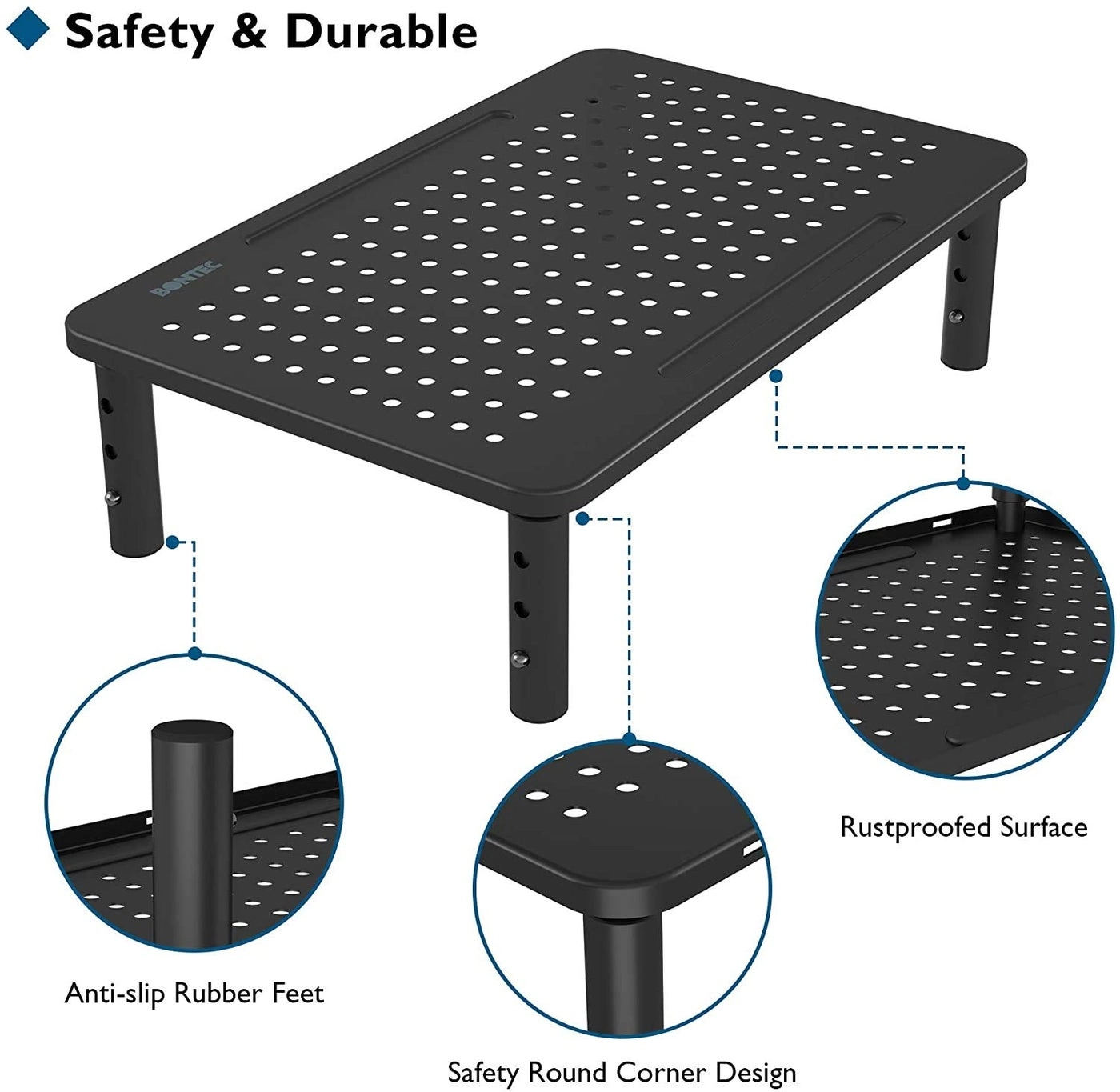 Safety & Durable

BONTEC

Rustproofed Surface

Anti-slip Rubber Feet

Safety Round Corner Design