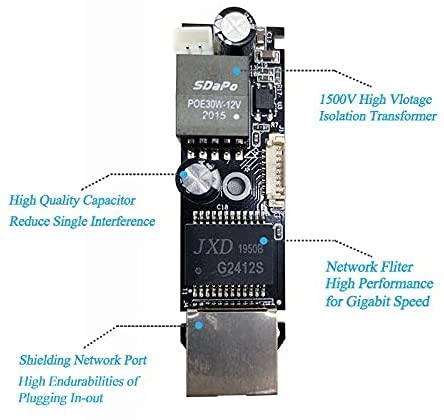 SDaPo
POE30W-12V
2015

R7

1500V High Vlotage
Isolation Transformer

High Quality Capacitor
Reduce Single Interference

C18

JXD 1950B
G2412S

Network Fliter
High Performance
for Gigabit Speed

Shielding Network Port
High Endurabilities of
Plugging In-out