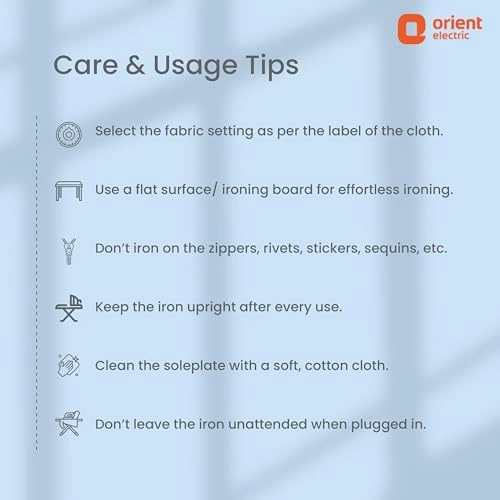 orient electric

Care & Usage Tips

Select the fabric setting as per the label of the cloth.

Use a flat surface/ ironing board for effortless ironing.

Don't iron on the zippers, rivets, stickers, sequins, etc.

Keep the iron upright after every use.

Clean the soleplate with a soft, cotton cloth.

Don't leave the iron unattended when plugged in.