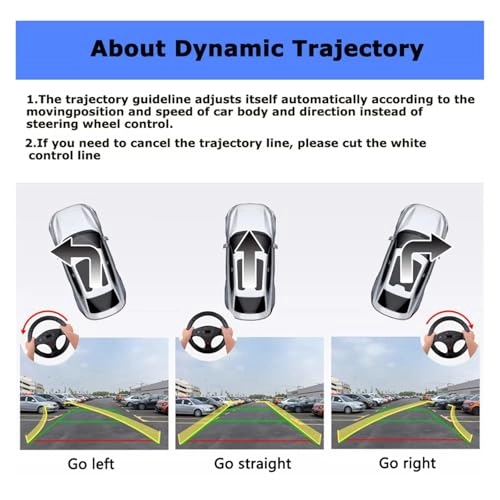 About Dynamic Trajectory

1.The trajectory guideline adjusts itself automatically according to the movingposition and speed of car body and direction instead of steering wheel control.

2.If you need to cancel the trajectory line, please cut the white control line

Go left

Go straight

Go right