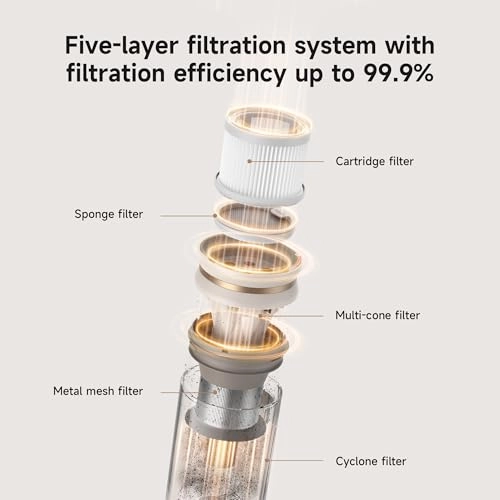 Five-layer filtration system with filtration efficiency up to 99.9%

Cartridge filter

Sponge filter

Multi-cone filter

Metal mesh filter

Cyclone filter