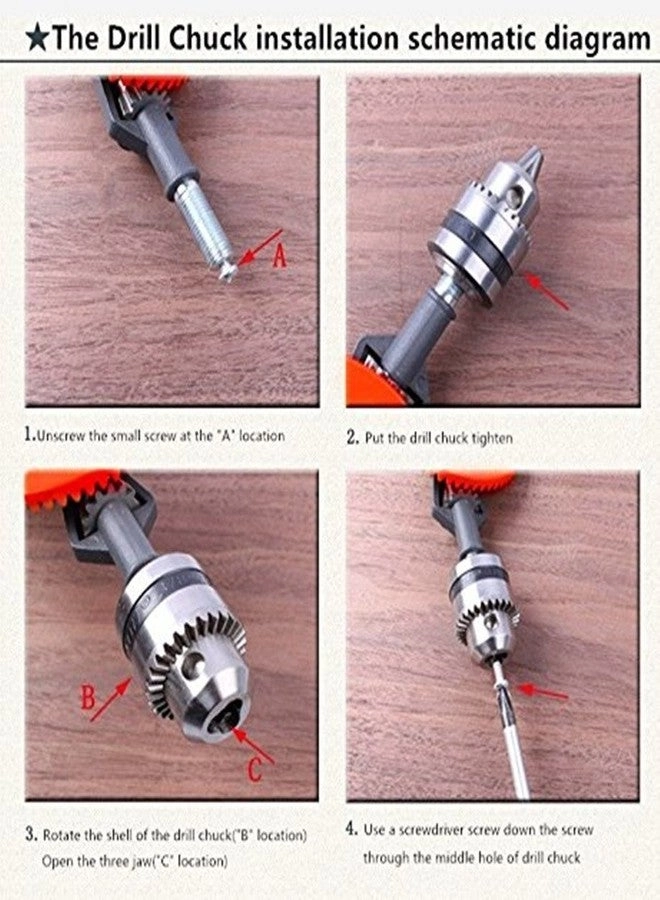 ★The Drill Chuck installation schematic diagram

A

1.Unscrew the small screw at the "A" location

2. Put the drill chuck tighten

B

C

3. Rotate the shell of the drill chuck("B" location) Open the three jaw("C" location)

4. Use a screwdriver screw down the screw through the middle hole of drill chuck