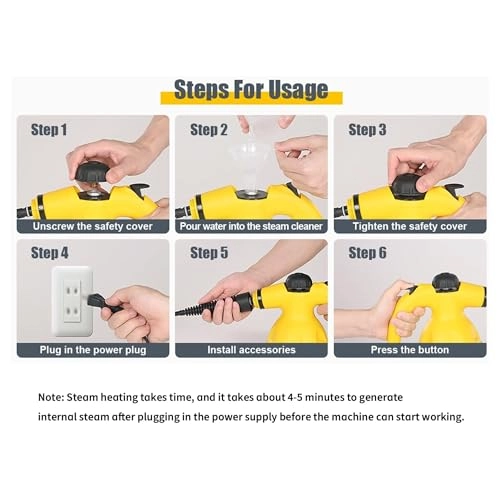 Steps For Usage

Step 1
Unscrew the safety cover

Step 2
Pour water into the steam cleaner

Step 3
Tighten the safety cover

Step 4
Plug in the power plug

Step 5
Install accessories

Step 6
Press the button

Note: Steam heating takes time, and it takes about 4-5 minutes to generate internal steam after plugging in the power supply before the machine can start working.