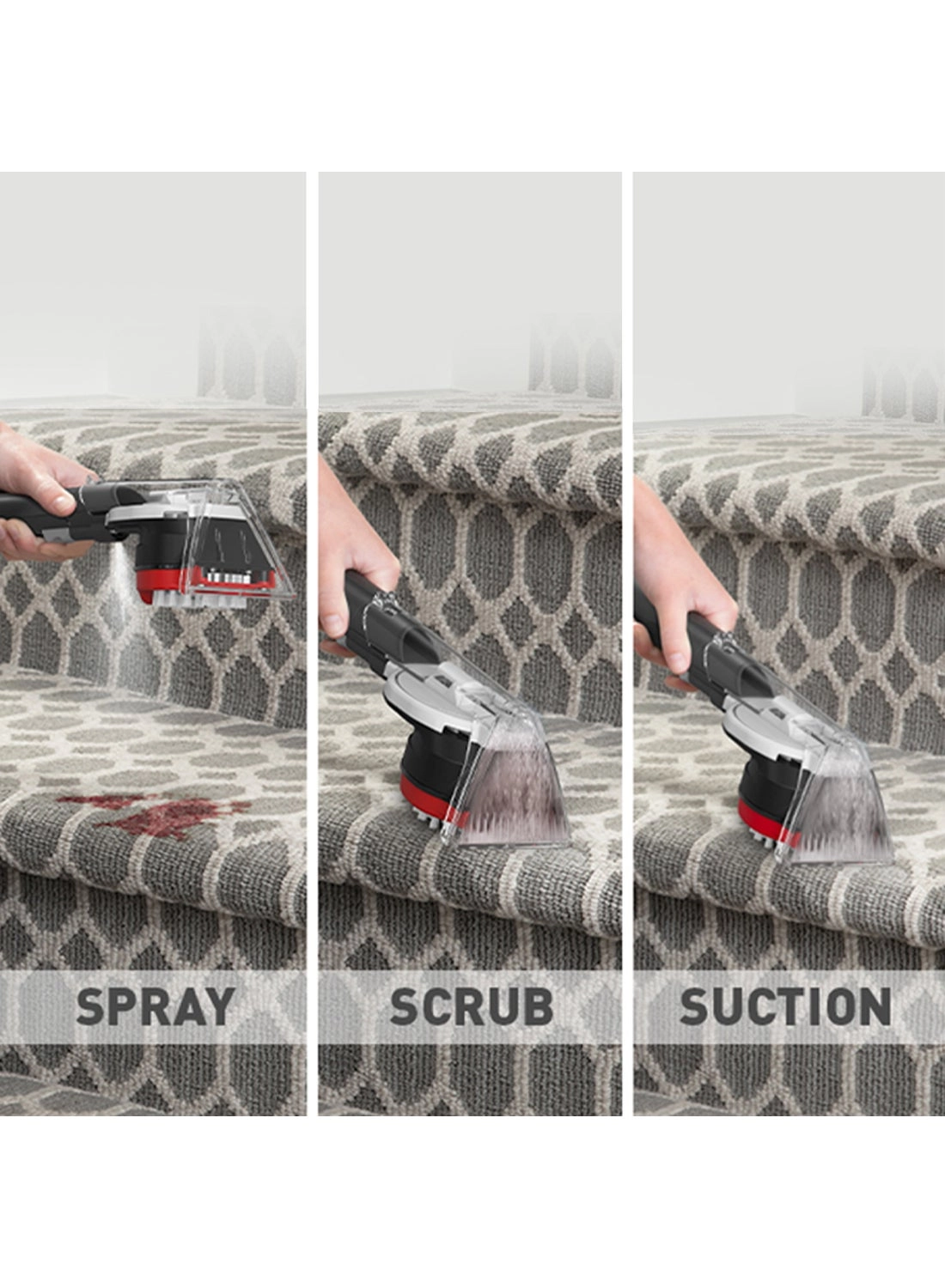 SPRAY

SCRUB

SUCTION