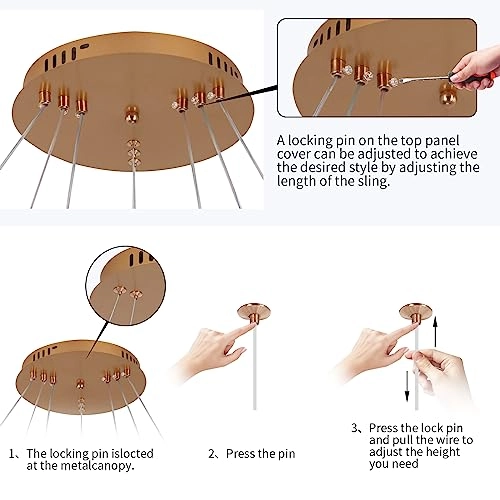 A locking pin on the top panel cover can be adjusted to achieve the desired style by adjusting the length of the sling.

1、The locking pin islocted at the metalcanopy.

2、Press the pin

3、Press the lock pin and pull the wire to adjust the height you need