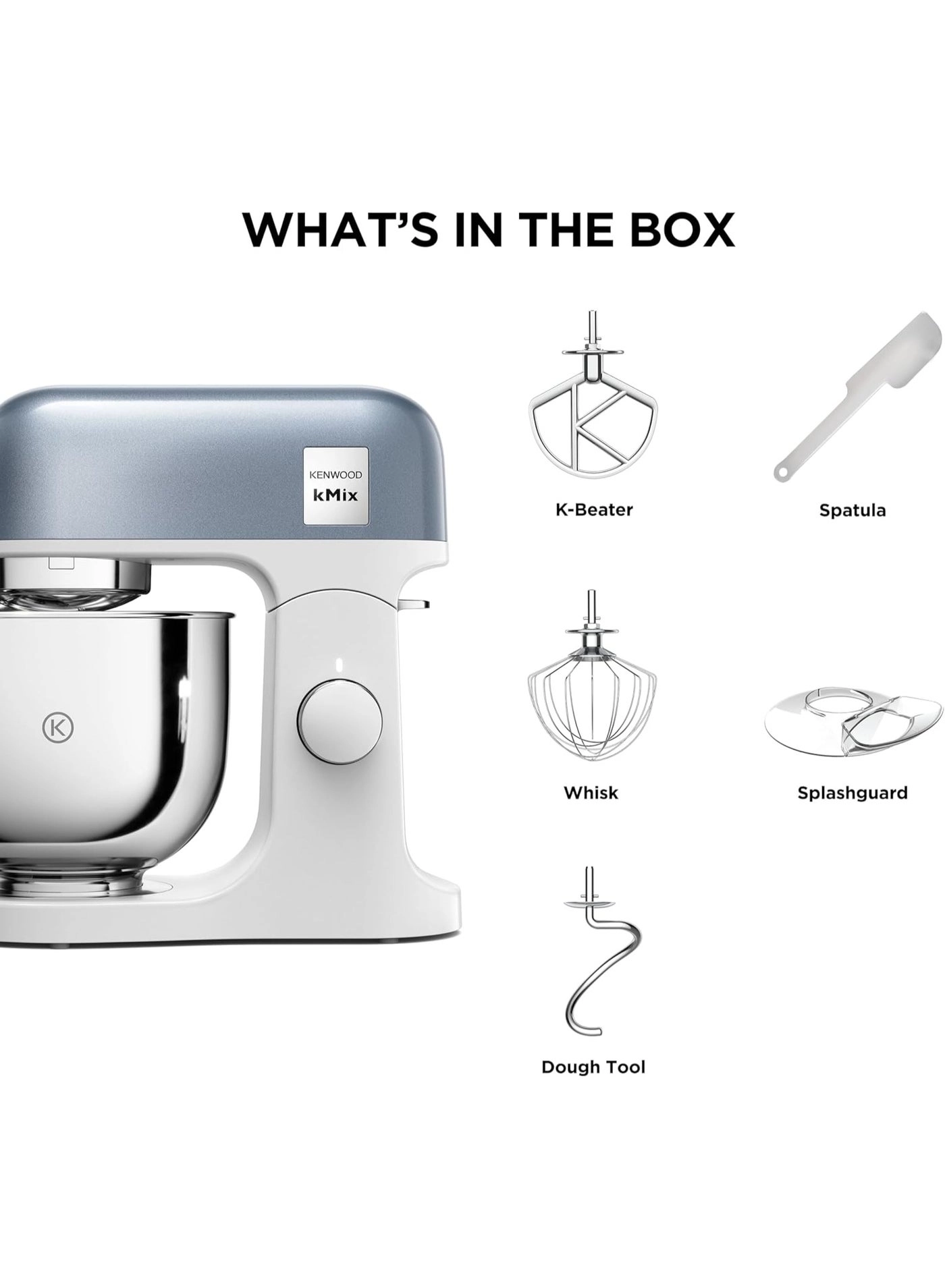 WHAT'S IN THE BOX

KENWOOD
kMix

K

K-Beater

Spatula

Whisk

Splashguard

Dough Tool