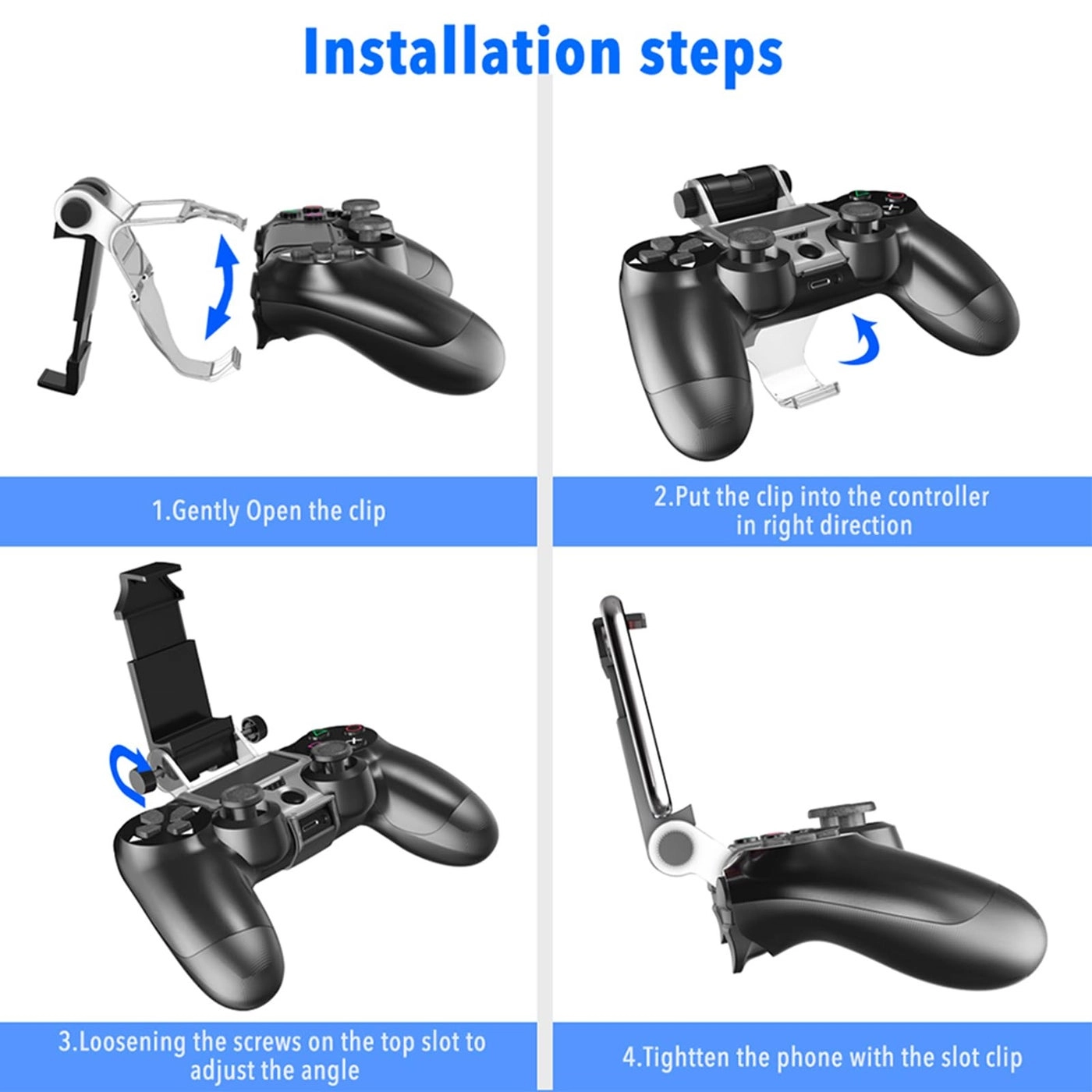 Installation steps

1.Gently Open the clip

2.Put the clip into the controller in right direction

3.Loosening the screws on the top slot to adjust the angle

4.Tighten the phone with the slot clip