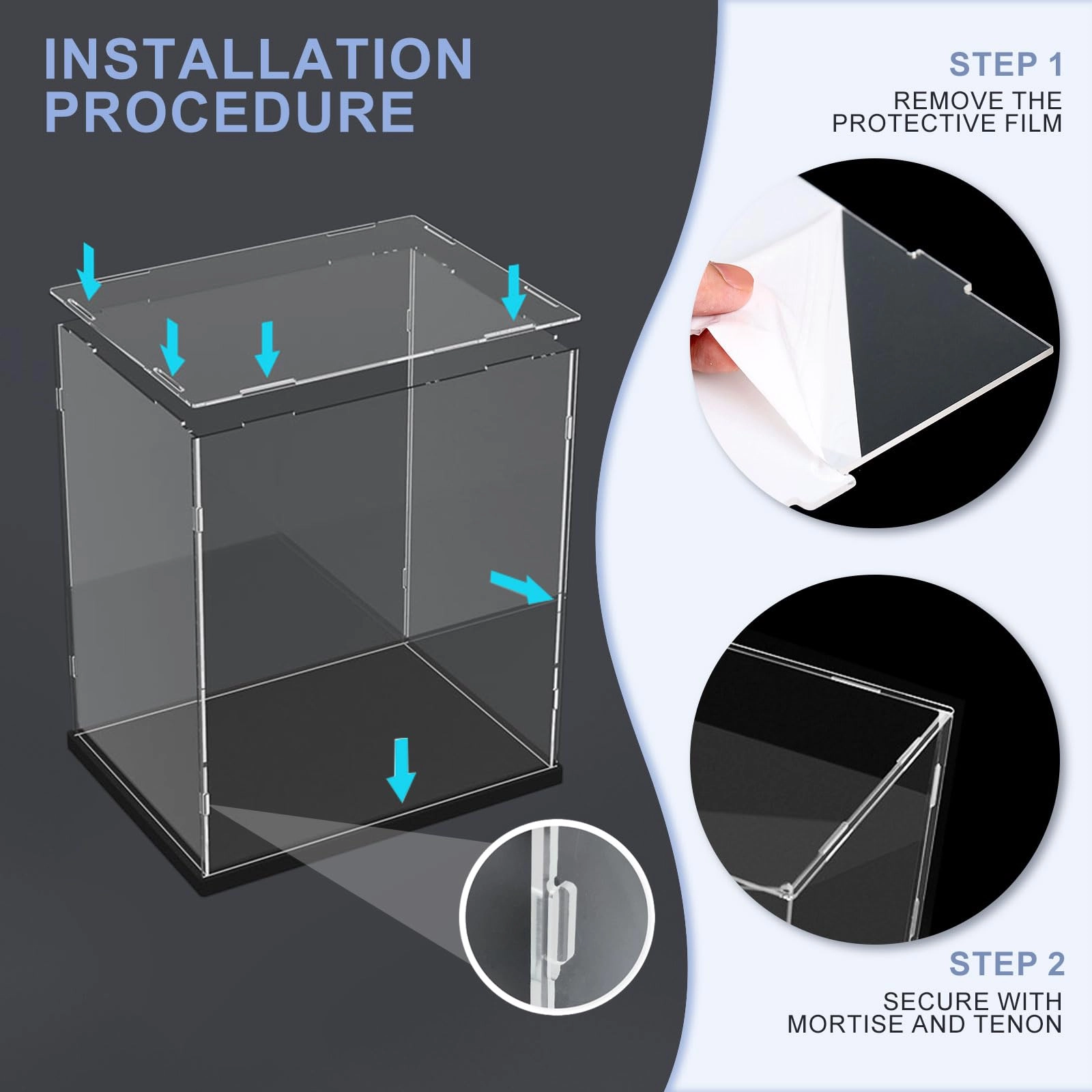 INSTALLATION PROCEDURE

STEP 1
REMOVE THE PROTECTIVE FILM

STEP 2
SECURE WITH MORTISE AND TENON