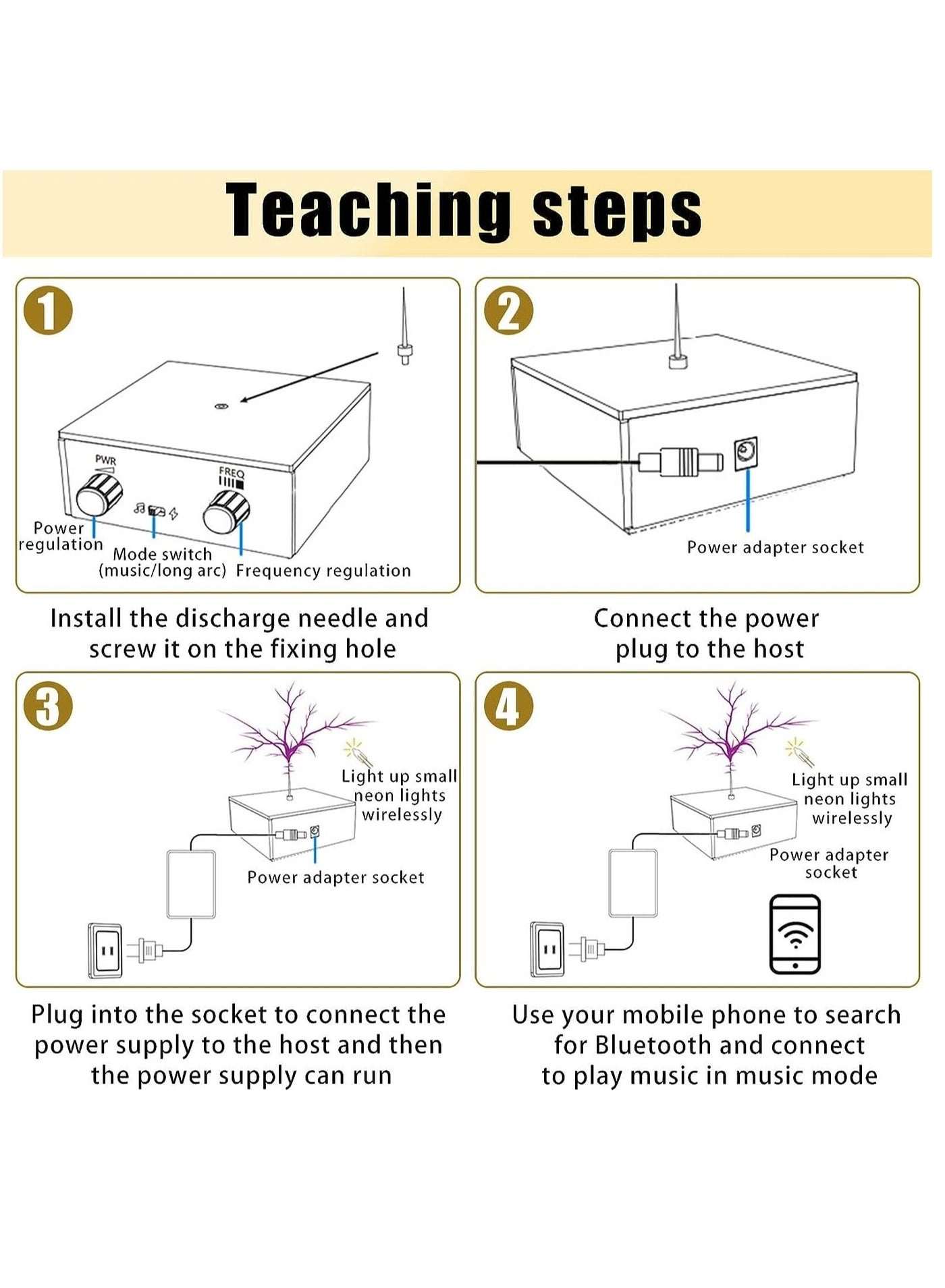 Teaching steps

1

PWR

FREQ

Power regulation

Mode switch (music/long arc)

Frequency regulation

Install the discharge needle and screw it on the fixing hole

2

Power adapter socket

Connect the power plug to the host

3

Light up small neon lights wirelessly

Power adapter socket

Plug into the socket to connect the power supply to the host and then the power supply can run

4

Light up small neon lights wirelessly

Power adapter socket

Use your mobile phone to search for Bluetooth and connect to play music in music mode