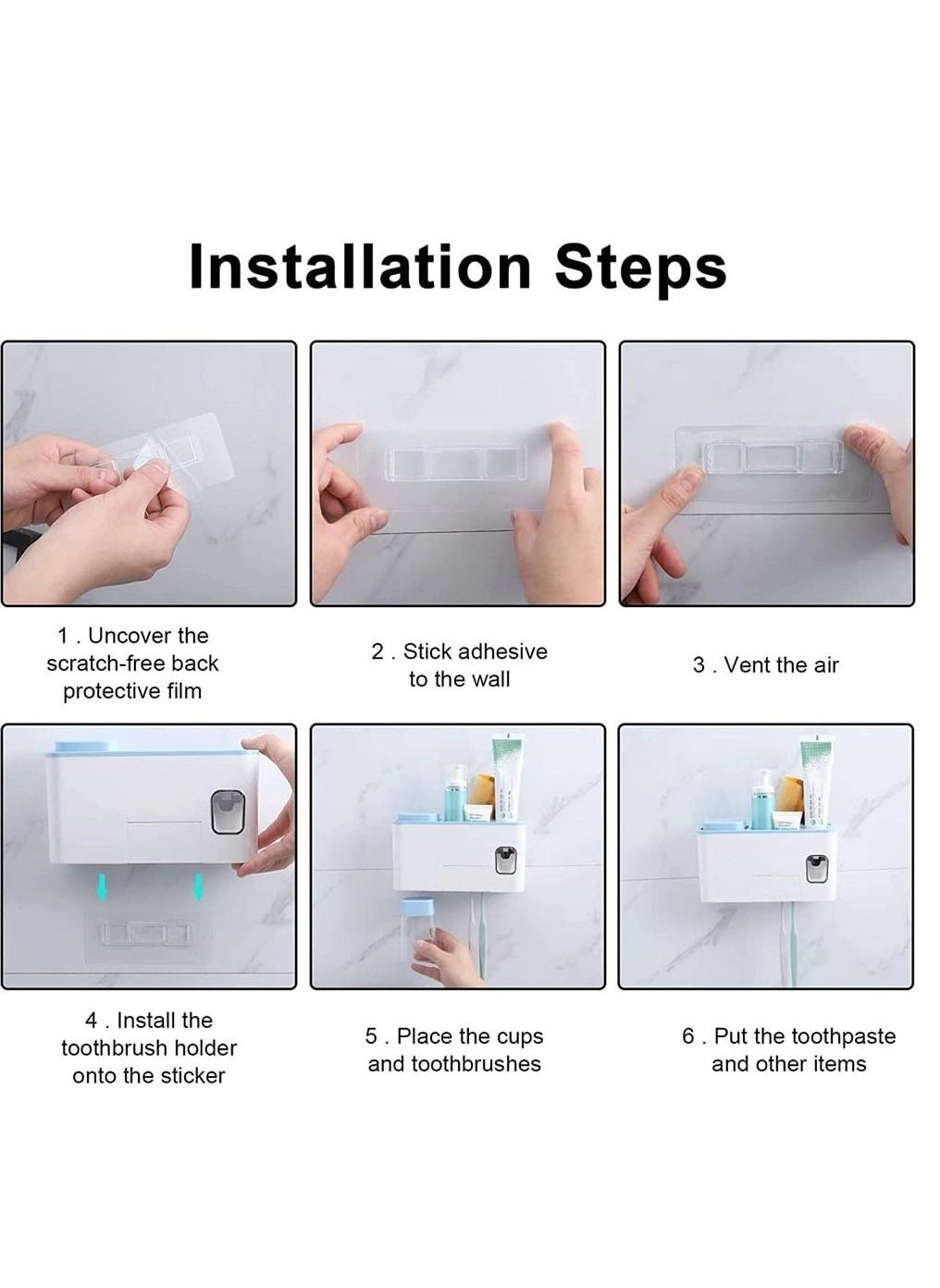 Installation Steps

1 . Uncover the scratch-free back protective film

2 . Stick adhesive to the wall

3 . Vent the air

4 . Install the toothbrush holder onto the sticker

5 . Place the cups and toothbrushes

6 . Put the toothpaste and other items