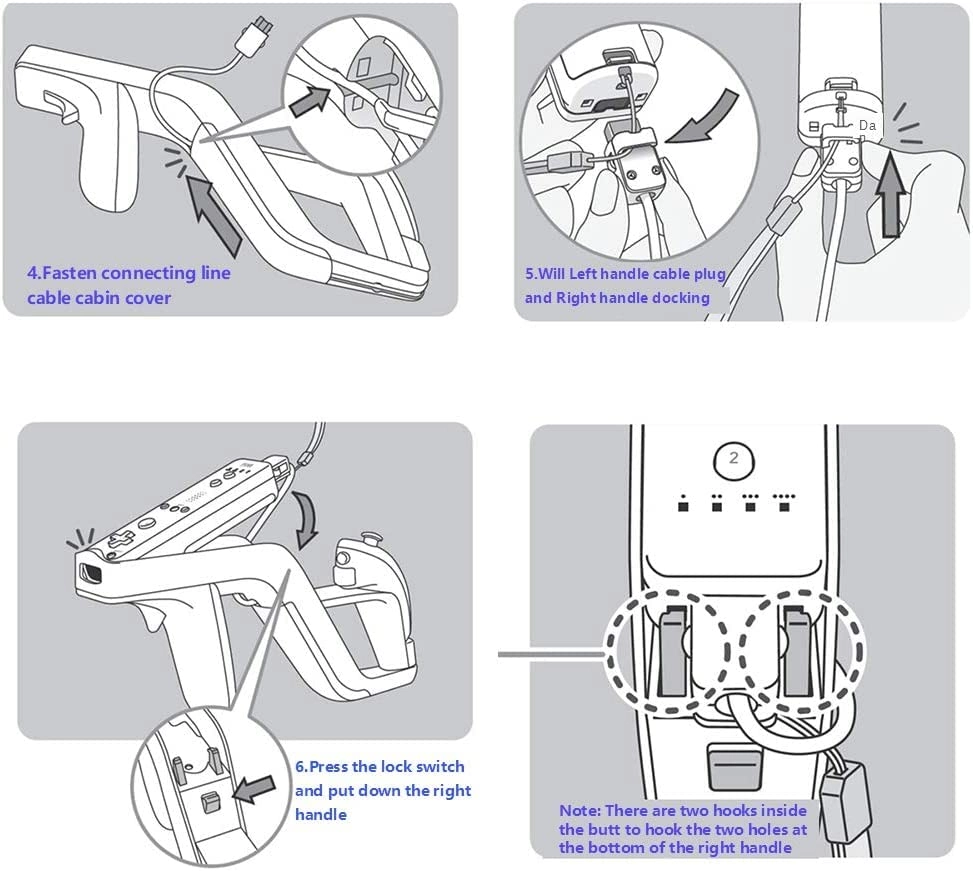 4.Fasten connecting line cable cabin cover

Da

5.Will Left handle cable plug and Right handle docking

2

6.Press the lock switch and put down the right handle

Note: There are two hooks inside the butt to hook the two holes at the bottom of the right handle