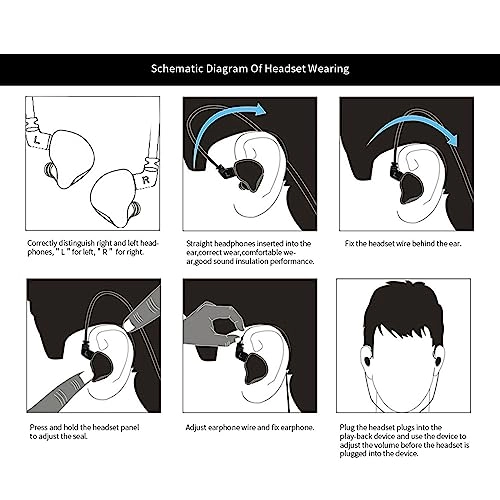 Schematic Diagram Of Headset Wearing

L

R

Correctly distinguish right and left headphones, " L " for left, " R " for right.

Straight headphones inserted into the ear,correct wear,comfortable wear,good sound insulation performance.

Fix the headset wire behind the ear.

Press and hold the headset panel to adjust the seal.

Adjust earphone wire and fix earphone.

Plug the headset plugs into the play-back device and use the device to adjust the volume before the headset is plugged into the device.