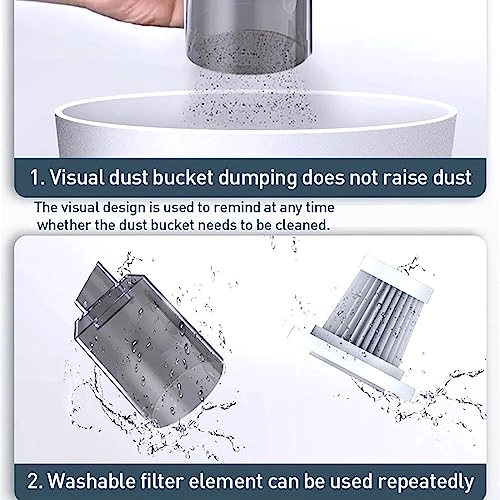 1. Visual dust bucket dumping does not raise dust

The visual design is used to remind at any time whether the dust bucket needs to be cleaned.

2. Washable filter element can be used repeatedly