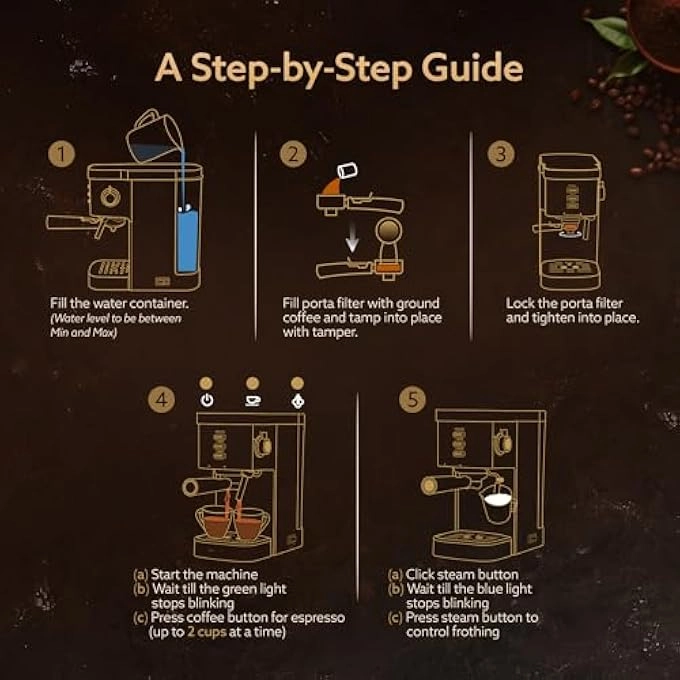 A Step-by-Step Guide

1

Fill the water container.
(Water level to be between Min and Max)

2

Fill porta filter with ground coffee and tamp into place with tamper.

3

Lock the porta filter and tighten into place.

4

(a) Start the machine
(b) Wait till the green light stops blinking
(c) Press coffee button for espresso (up to 2 cups at a time)

5

(a) Click steam button
(b) Wait till the blue light stops blinking
(c) Press steam button to control frothing