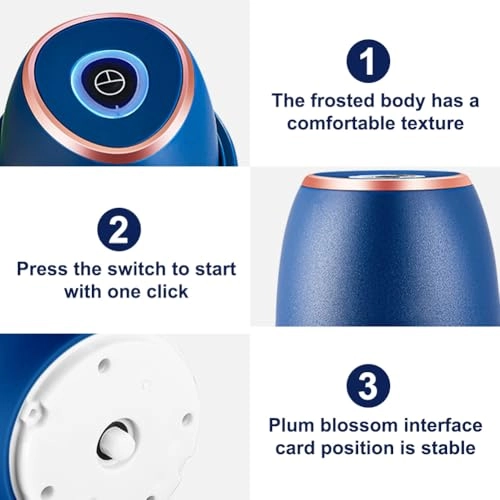 1

The frosted body has a comfortable texture

2

Press the switch to start with one click

3

Plum blossom interface card position is stable