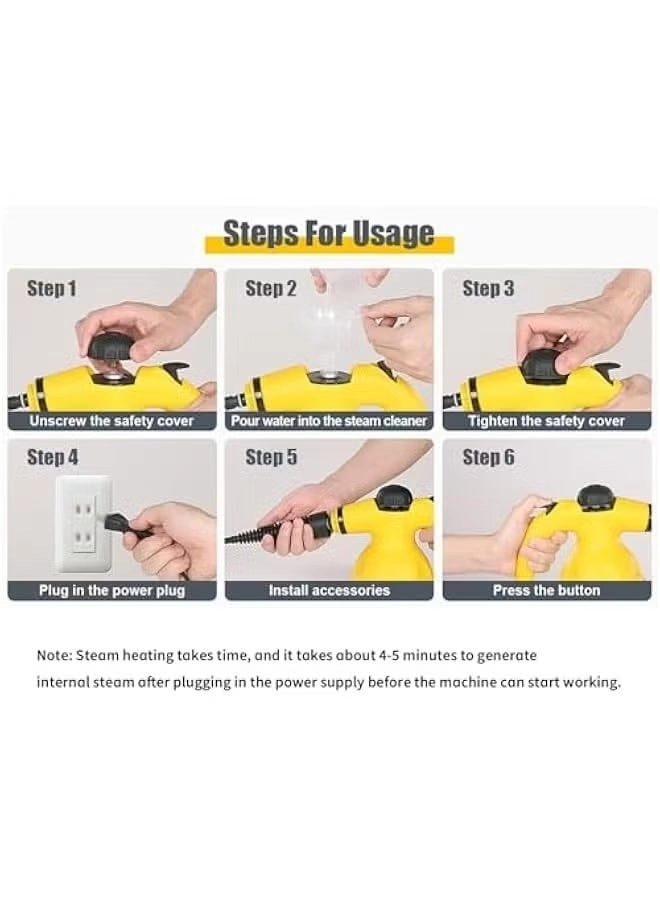 Steps For Usage

Step 1
Unscrew the safety cover

Step 2
Pour water into the steam cleaner

Step 3
Tighten the safety cover

Step 4
Plug in the power plug

Step 5
Install accessories

Step 6
Press the button

Note: Steam heating takes time, and it takes about 4-5 minutes to generate internal steam after plugging in the power supply before the machine can start working.