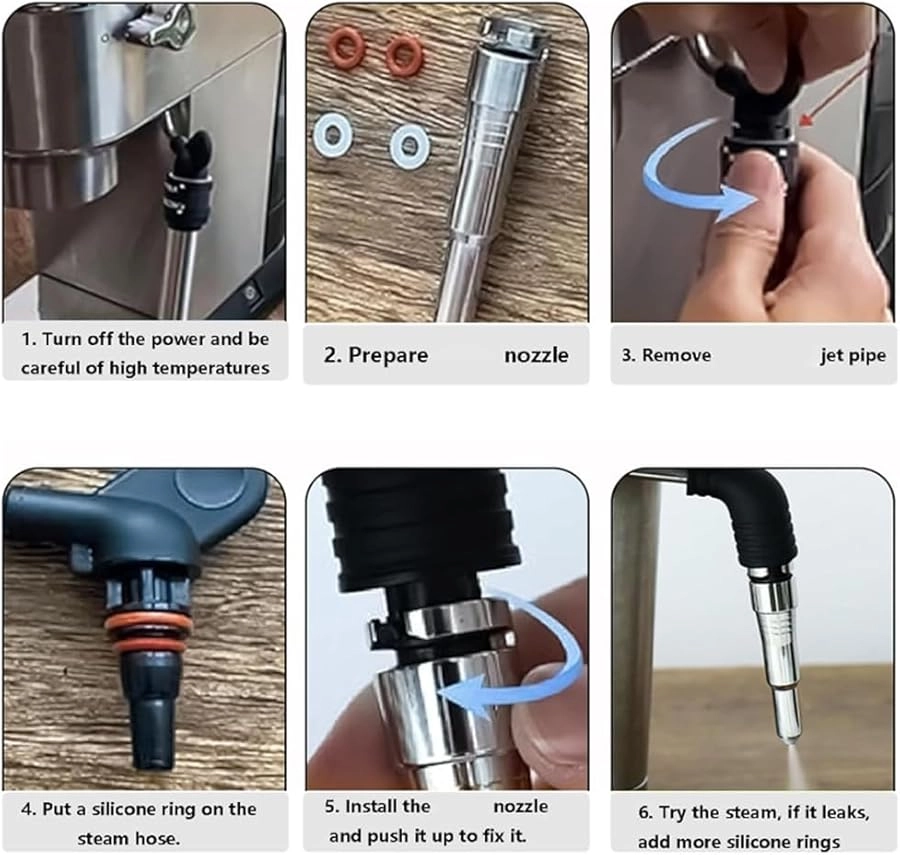 1. Turn off the power and be careful of high temperatures

2. Prepare nozzle

3. Remove jet pipe

4. Put a silicone ring on the steam hose.

5. Install the nozzle and push it up to fix it.

6. Try the steam, if it leaks, add more silicone rings