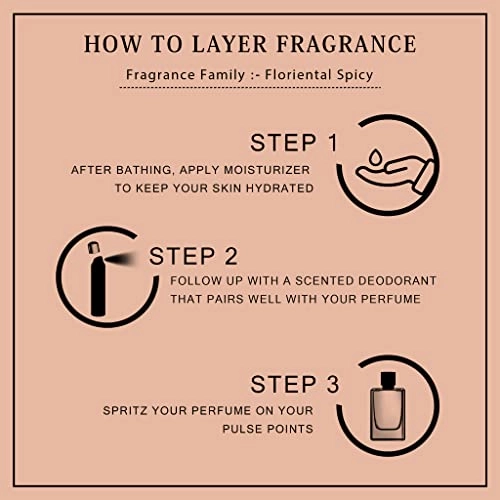 HOW TO LAYER FRAGRANCE

Fragrance Family :- Floriental Spicy

STEP 1

AFTER BATHING, APPLY MOISTURIZER TO KEEP YOUR SKIN HYDRATED

STEP 2

FOLLOW UP WITH A SCENTED DEODORANT THAT PAIRS WELL WITH YOUR PERFUME

STEP 3

SPRITZ YOUR PERFUME ON YOUR PULSE POINTS