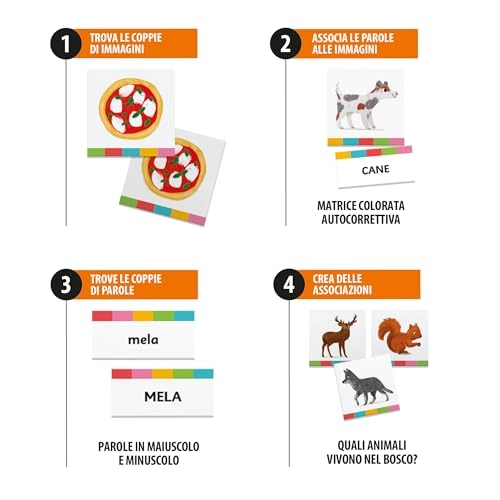 1 TROVA LE COPPIE DI IMMAGINI

2 ASSOCIA LE PAROLE ALLE IMMAGINI

CANE

MATRICE COLORATA AUTOCORRETTIVA

3 TROVE LE COPPIE DI PAROLE

mela

MELA

PAROLE IN MAIUSCOLO E MINUSCOLO

4 CREA DELLE ASSOCIAZIONI

QUALI ANIMALI VIVONO NEL BOSCO?