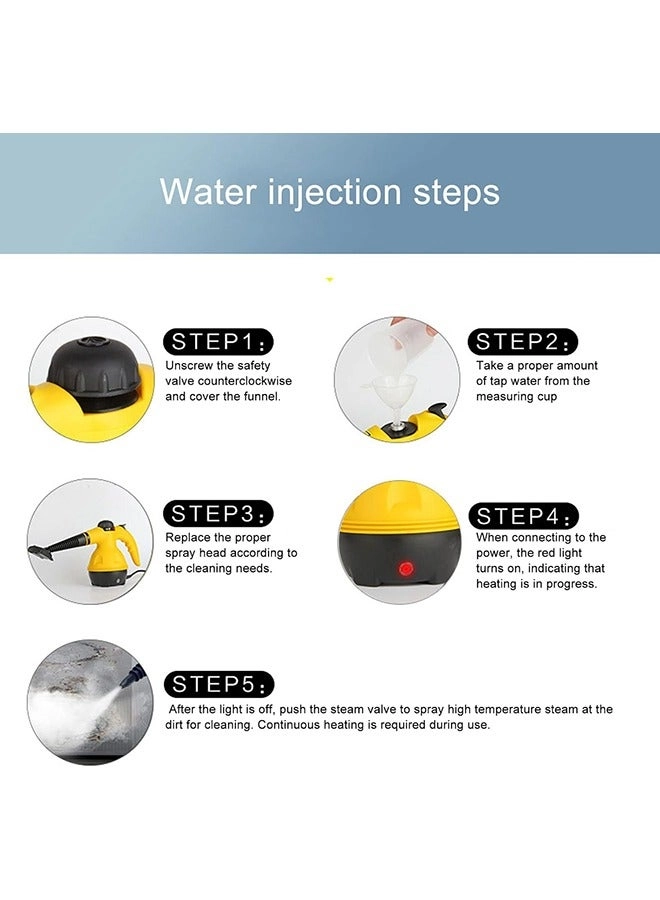 Water injection steps

STEP1:
Unscrew the safety valve counterclockwise and cover the funnel.

STEP2:
Take a proper amount of tap water from the measuring cup

STEP3:
Replace the proper spray head according to the cleaning needs.

STEP4:
When connecting to the power, the red light turns on, indicating that heating is in progress.

STEP5:
After the light is off, push the steam valve to spray high temperature steam at the dirt for cleaning. Continuous heating is required during use.