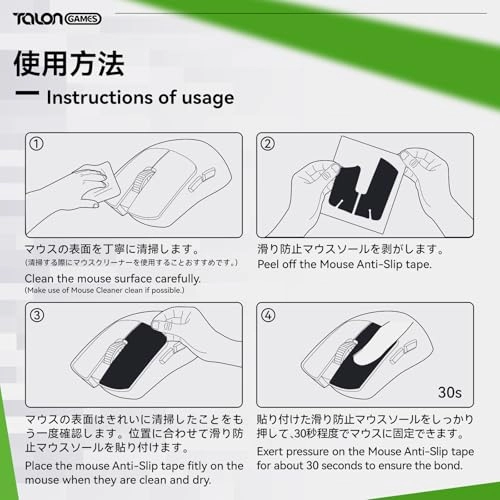 TALON GAMES

使用方法

Instructions of usage

①

マウスの表面を丁寧に清掃します。
(清掃する際にマウスクリーナーを使用することおすすめです。)

Clean the mouse surface carefully.
(Make use of Mouse Cleaner clean if possible.)

②

滑り防止マウスソールを剥がします。

Peel off the Mouse Anti-Slip tape.

③

マウスの表面はきれいに清掃したことをもう一度確認します。位置に合わせて滑り防止マウスソールを貼り付けます。

Place the mouse Anti-Slip tape fitly on the mouse when they are clean and dry.

④

30s

貼り付けた滑り防止マウスソールをしっかり押して、30秒程度でマウスに固定できます。

Exert pressure on the Mouse Anti-Slip tape for about 30 seconds to ensure the bond.