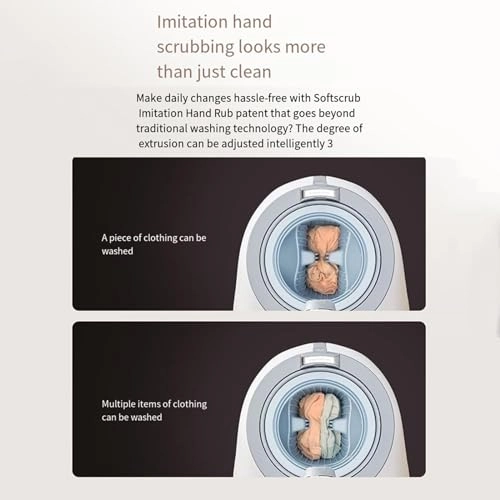 Imitation hand scrubbing looks more than just clean

Make daily changes hassle-free with Softscrub Imitation Hand Rub patent that goes beyond traditional washing technology? The degree of extrusion can be adjusted intelligently 3

A piece of clothing can be washed

Multiple items of clothing can be washed