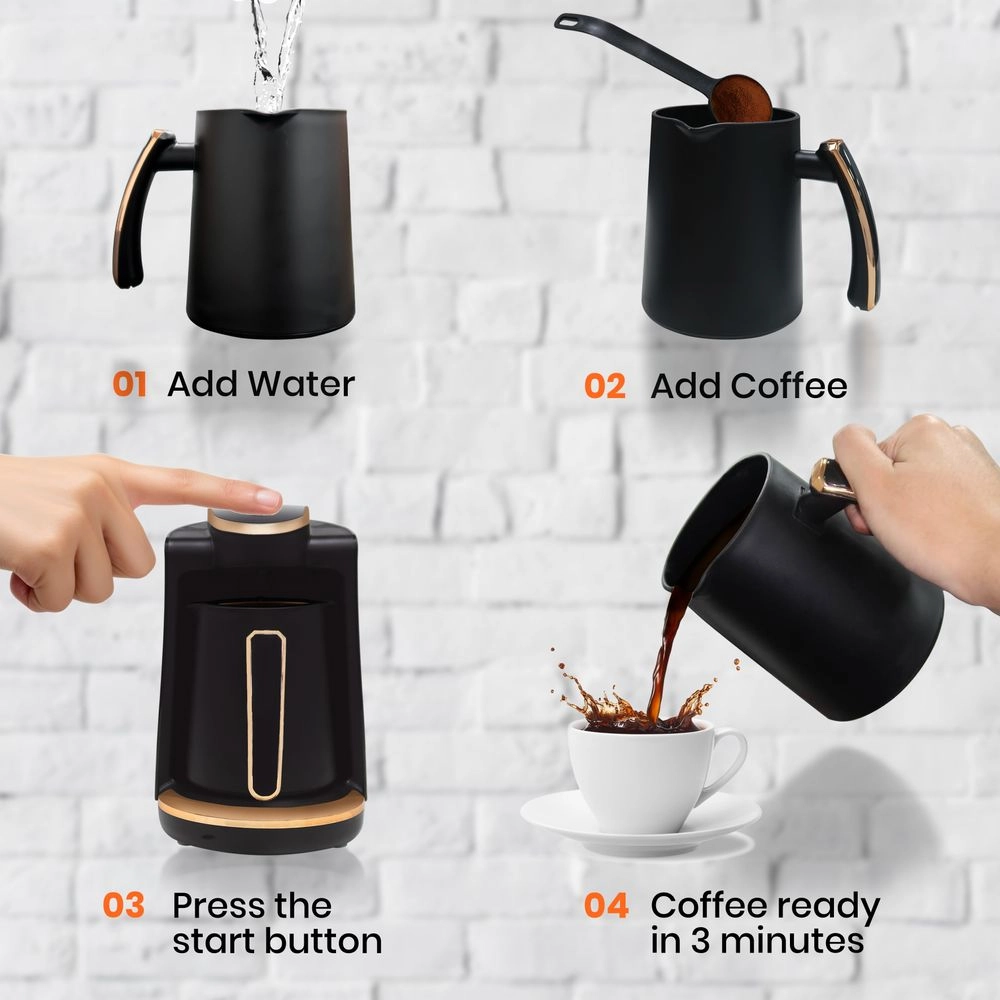 01 Add Water

02 Add Coffee

03 Press the start button

04 Coffee ready in 3 minutes