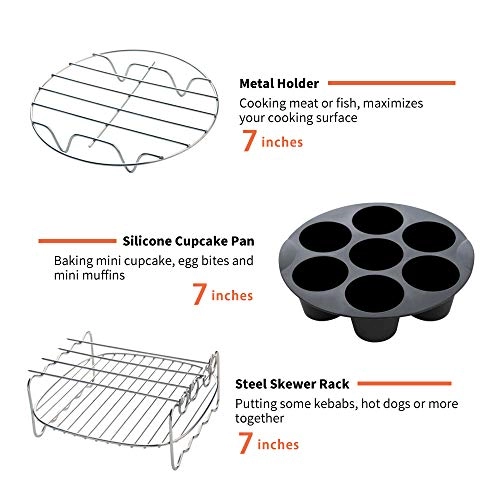 Metal Holder
Cooking meat or fish, maximizes your cooking surface
7 inches

Silicone Cupcake Pan
Baking mini cupcake, egg bites and mini muffins
7 inches

Steel Skewer Rack
Putting some kebabs, hot dogs or more together
7 inches