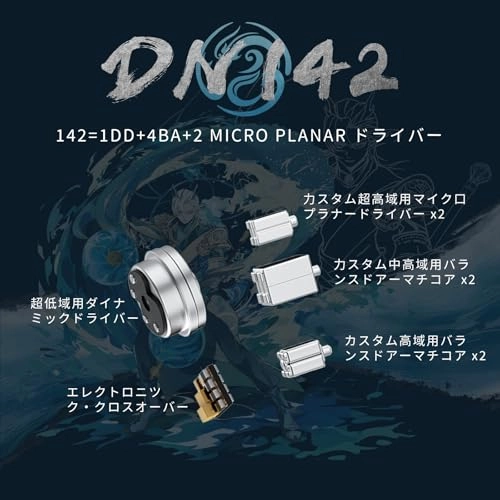 DN142

142=1DD+4BA+2 MICRO PLANAR ドライバー

カスタム超高域用マイクロプラナードライバー x2

カスタム中高域用バランスドアーマチコア x2

超低域用ダイナミックドライバー

カスタム高域用バランスドアーマチコア x2

エレクトロニツク・クロスオーバー