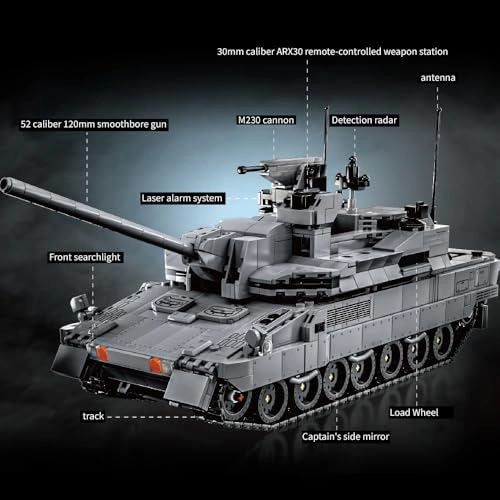 30mm caliber ARX30 remote-controlled weapon station

antenna

52 caliber 120mm smoothbore gun

M230 cannon

Detection radar

Laser alarm system

Front searchlight

track

Load Wheel

Captain's side mirror