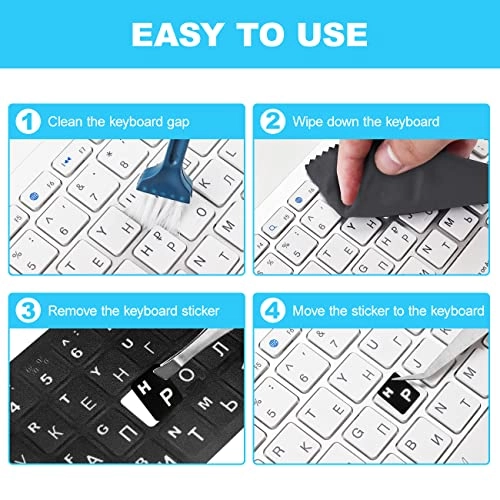 EASY TO USE

1 Clean the keyboard gap

2 Wipe down the keyboard

3 Remove the keyboard sticker

4 Move the sticker to the keyboard