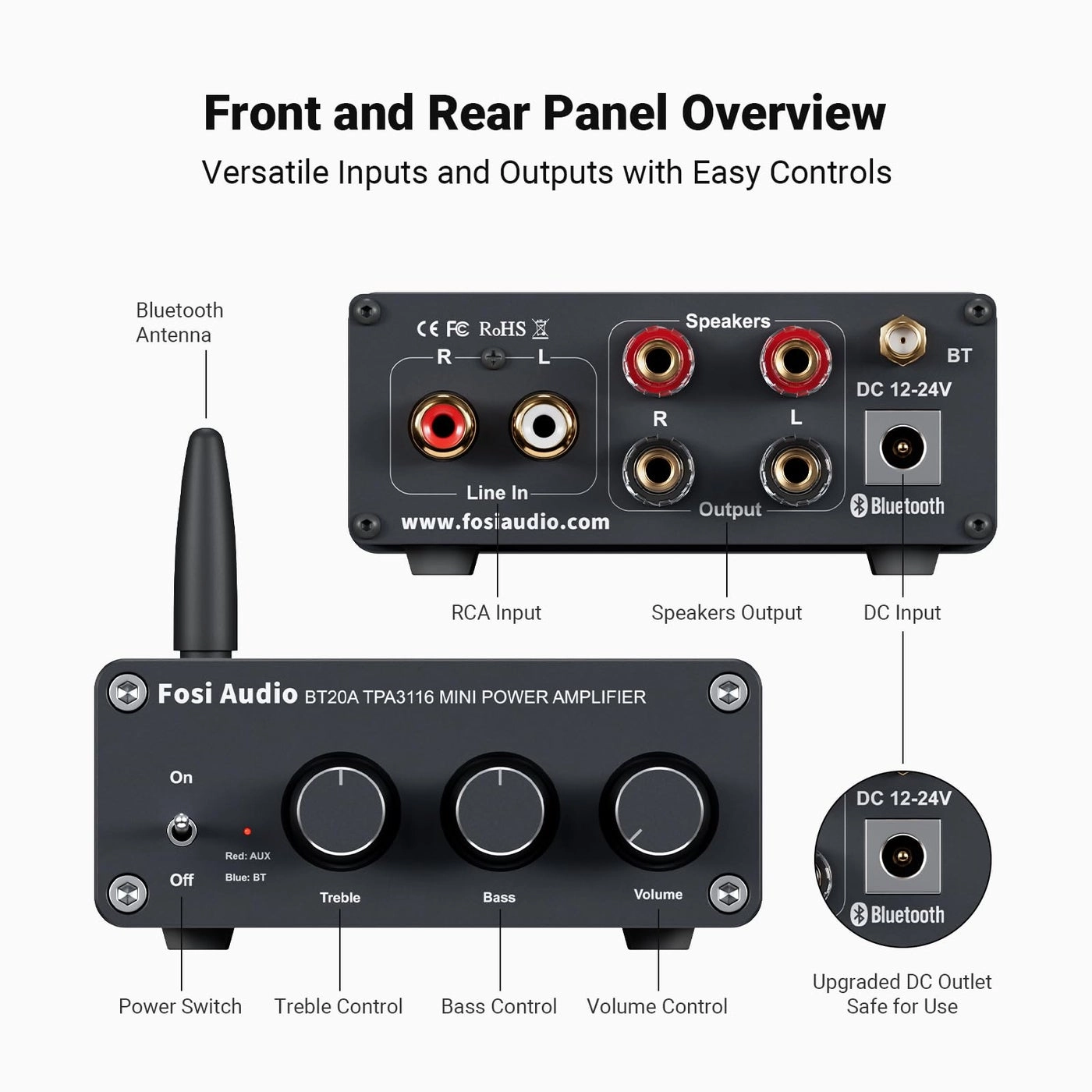 Front and Rear Panel Overview

Versatile Inputs and Outputs with Easy Controls

Bluetooth Antenna

CE FC RoHS

R L

Line In

www.fosiaudio.com

Speakers

R L

Output

BT

DC 12-24V

Bluetooth

RCA Input

Speakers Output

DC Input

Fosi Audio BT20A TPA3116 MINI POWER AMPLIFIER

On

Off

Red: AUX

Blue: BT

Treble

Bass

Volume

DC 12-24V

Bluetooth

Power Switch

Treble Control

Bass Control

Volume Control

Upgraded DC Outlet Safe for Use