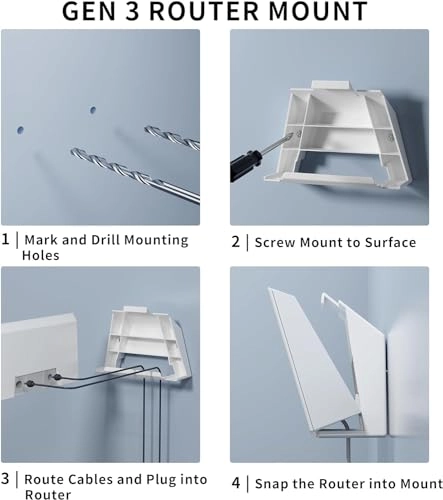 GEN 3 ROUTER MOUNT

1 | Mark and Drill Mounting Holes

2 | Screw Mount to Surface

3 | Route Cables and Plug into Router

4 | Snap the Router into Mount