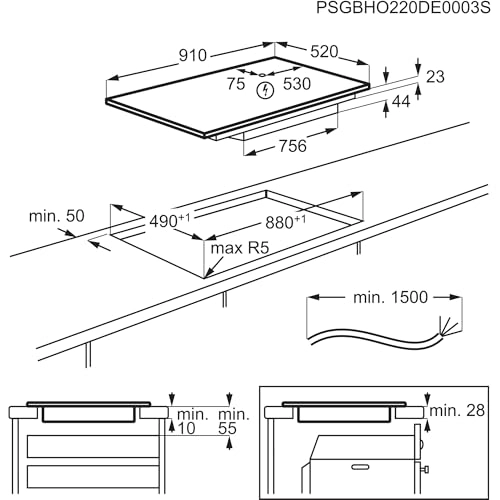 PSGBHO220DE0003S

910
520
75
530
23
44
756

min. 50
$490^{+1}$
$880^{+1}$
max R5

min. 1500

min. 10
min. 55

min. 28