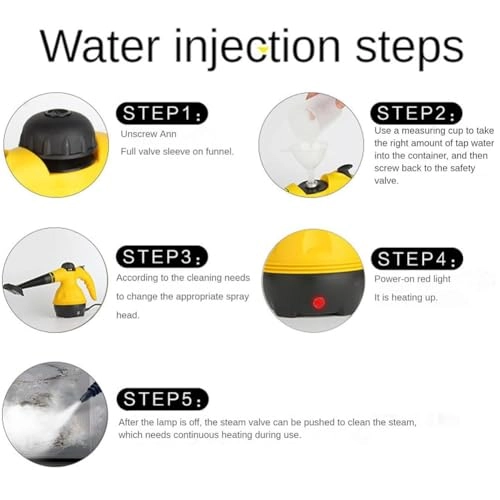 Water injection steps

STEP1:
Unscrew Ann
Full valve sleeve on funnel.

STEP2:
Use a measuring cup to take the right amount of tap water into the container, and then screw back to the safety valve.

STEP3:
According to the cleaning needs to change the appropriate spray head.

STEP4:
Power-on red light
It is heating up.

STEP5:
After the lamp is off, the steam valve can be pushed to clean the steam, which needs continuous heating during use.