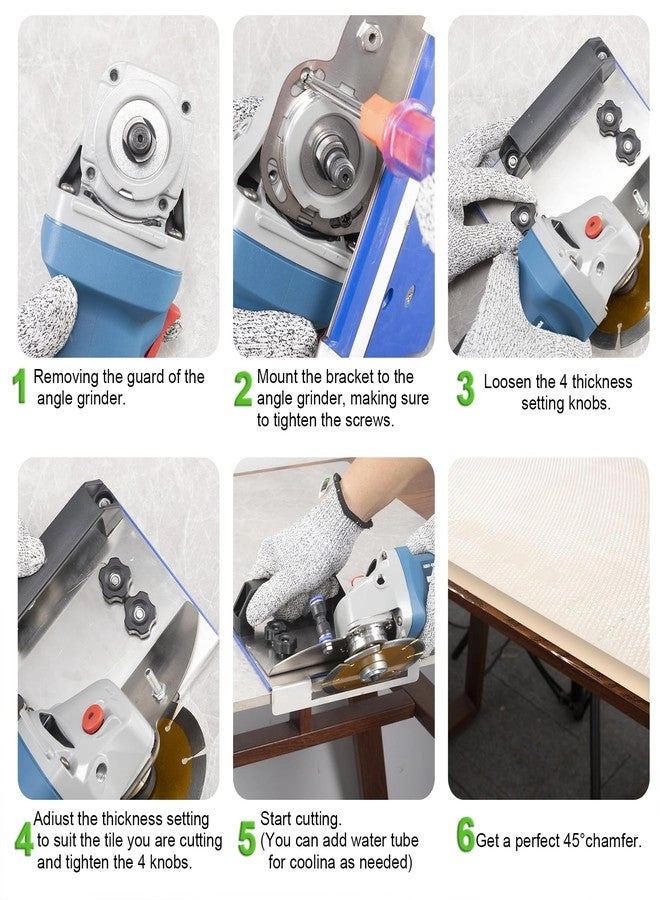 1 Removing the guard of the angle grinder.

2 Mount the bracket to the angle grinder, making sure to tighten the screws.

3 Loosen the 4 thickness setting knobs.

4 Adiust the thickness setting to suit the tile you are cutting and tighten the 4 knobs.

5 Start cutting. (You can add water tube for coolina as needed)

6 Get a perfect 45°chamfer.