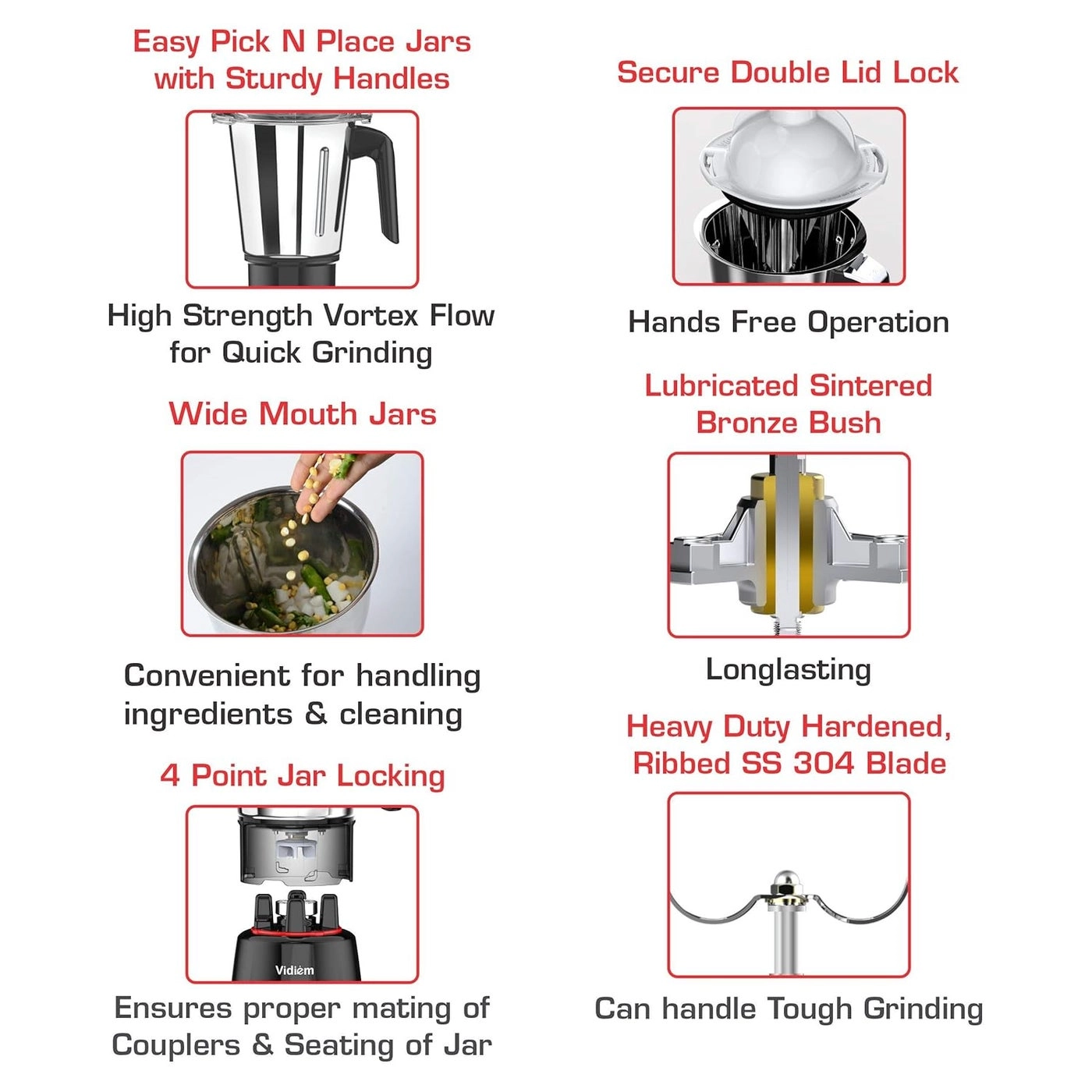 Easy Pick N Place Jars with Sturdy Handles

High Strength Vortex Flow for Quick Grinding

Wide Mouth Jars

Convenient for handling ingredients & cleaning

4 Point Jar Locking

Vidiem

Ensures proper mating of Couplers & Seating of Jar

Secure Double Lid Lock

Hands Free Operation

Lubricated Sintered Bronze Bush

Longlasting

Heavy Duty Hardened, Ribbed SS 304 Blade

Can handle Tough Grinding