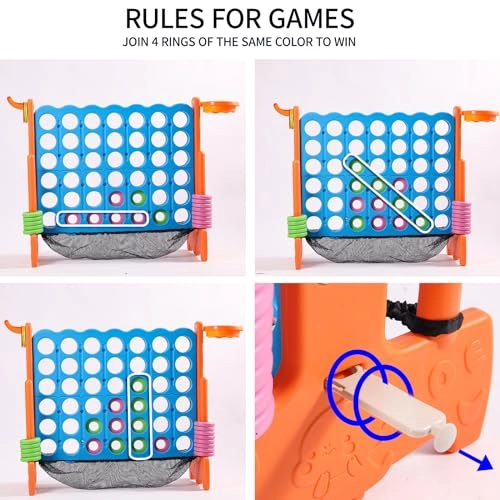 RULES FOR GAMES
JOIN 4 RINGS OF THE SAME COLOR TO WIN