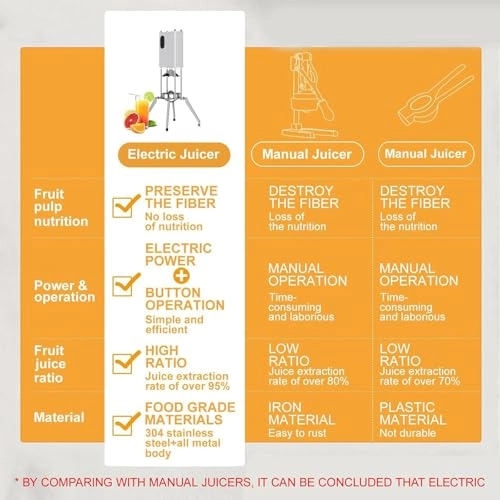 | | Electric Juicer | Manual Juicer | Manual Juicer |
|---|---|---|---|
| Fruit pulp nutrition | PRESERVE THE FIBER No loss of nutrition | DESTROY THE FIBER Loss of the nutrition | DESTROY THE FIBER Loss of the nutrition |
| Power & operation | ELECTRIC POWER + BUTTON OPERATION Simple and efficient | MANUAL OPERATION Time-consuming and laborious | MANUAL OPERATION Time-consuming and laborious |
| Fruit juice ratio | HIGH RATIO Juice extraction rate of over 95% | LOW RATIO Juice extraction rate of over 80% | LOW RATIO Juice extraction rate of over 70% |
| Material | FOOD GRADE MATERIALS 304 stainless steel+all metal body | IRON MATERIAL Easy to rust | PLASTIC MATERIAL Not durable |

* BY COMPARING WITH MANUAL JUICERS, IT CAN BE CONCLUDED THAT ELECTRIC