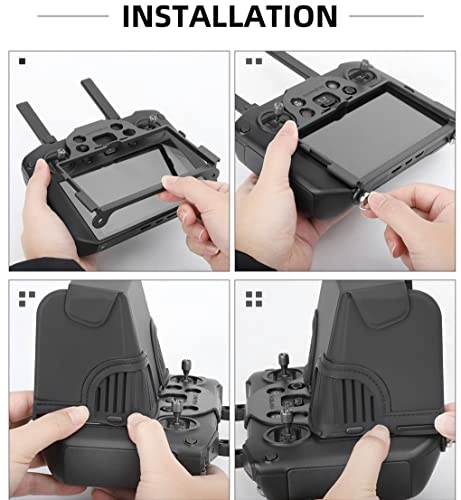 INSTALLATION