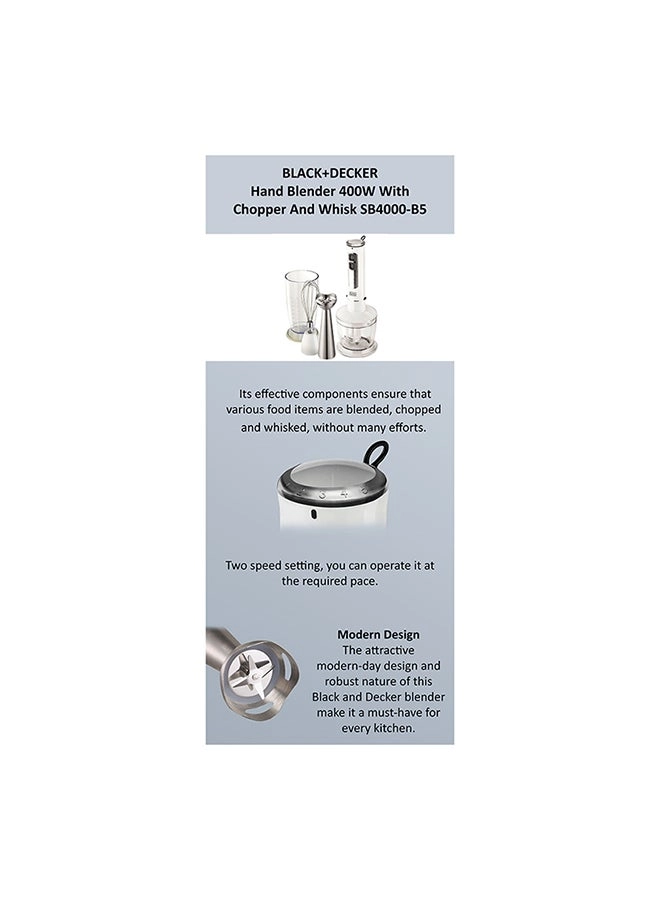 BLACK+DECKER
Hand Blender 400W With Chopper And Whisk SB4000-B5

Its effective components ensure that various food items are blended, chopped and whisked, without many efforts.

Two speed setting, you can operate it at the required pace.

Modern Design
The attractive modern-day design and robust nature of this Black and Decker blender make it a must-have for every kitchen.