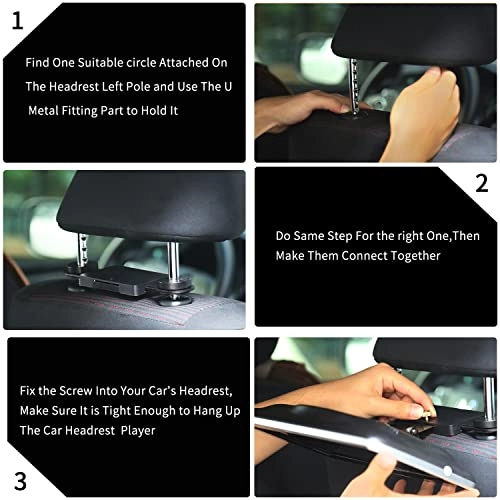 1

Find One Suitable circle Attached On The Headrest Left Pole and Use The U Metal Fitting Part to Hold It

2

Do Same Step For the right One,Then Make Them Connect Together

Fix the Screw Into Your Car's Headrest, Make Sure It is Tight Enough to Hang Up The Car Headrest Player

3