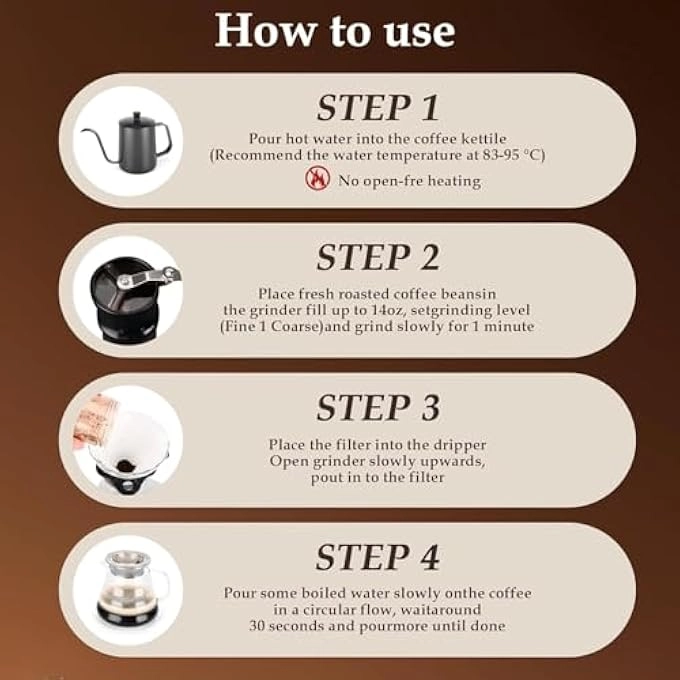 How to use

STEP 1

Pour hot water into the coffee kettile
(Recommend the water temperature at 83-95 °C)

No open-fre heating

STEP 2

Place fresh roasted coffee beansin the grinder fill up to 14oz, setgrinding level (Fine 1 Coarse)and grind slowly for 1 minute

STEP 3

Place the filter into the dripper
Open grinder slowly upwards, pout in to the filter

STEP 4

Pour some boiled water slowly onthe coffee in a circular flow, waitaround 30 seconds and pourmore until done