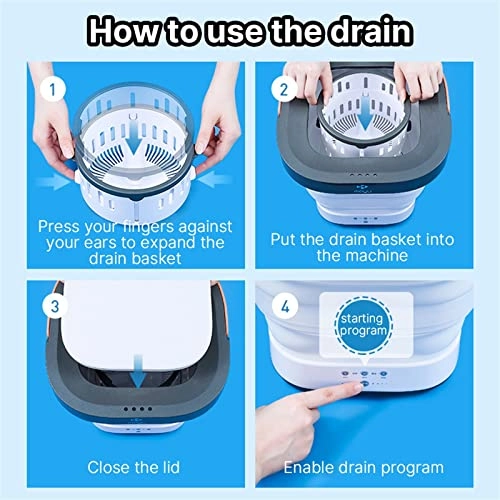 How to use the drain

1

Press your fingers against your ears to expand the drain basket

2

Put the drain basket into the machine

3

Close the lid

4

starting program

Enable drain program