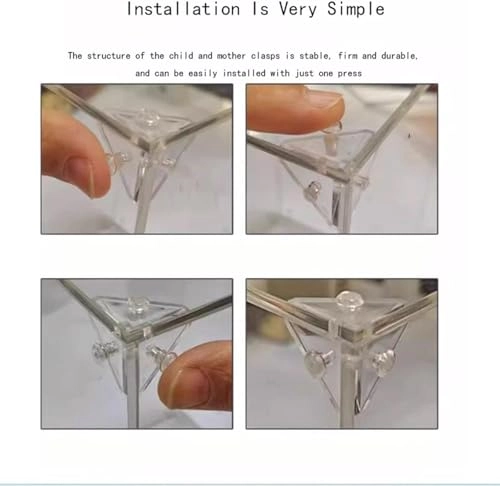 Installation Is Very Simple

The structure of the child and mother clasps is stable, firm and durable, and can be easily installed with just one press